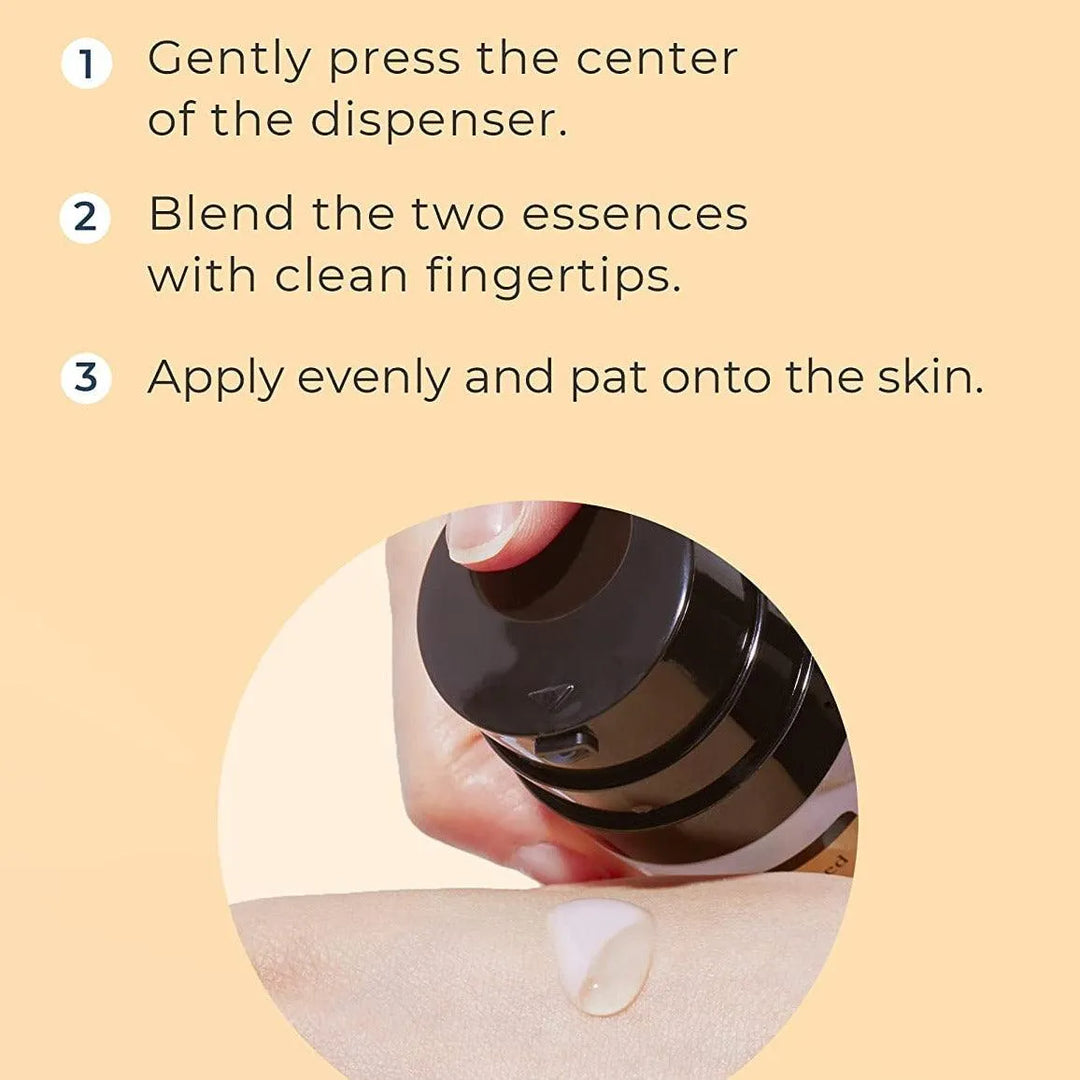 1 Gently press the center of the dispenser.

2 Blend the two essences with clean fingertips.

3 Apply evenly and pat onto the skin.