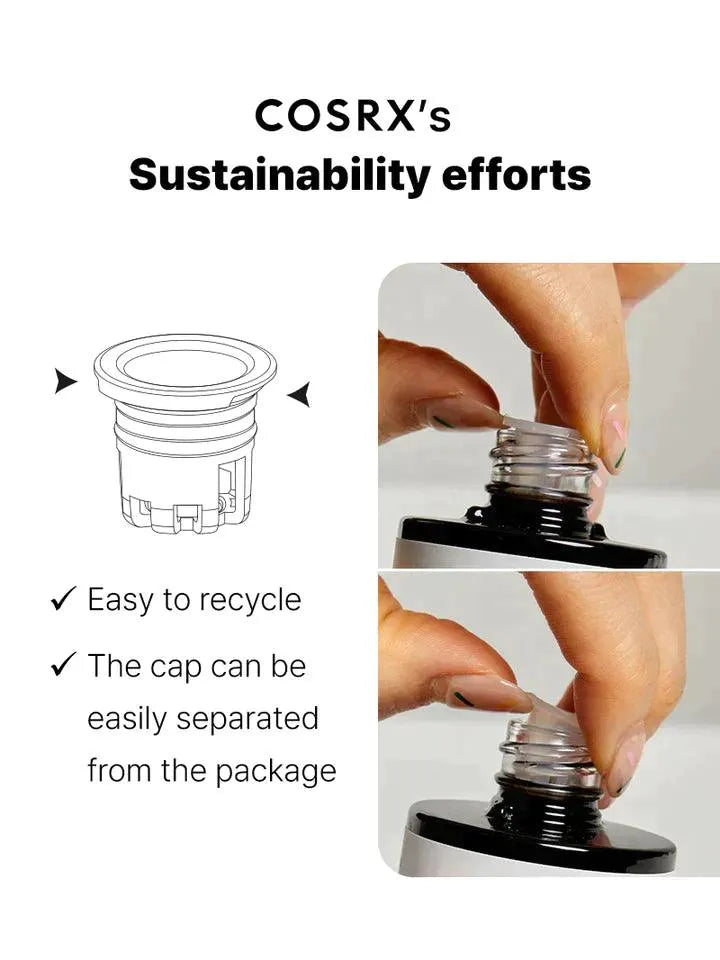 COSRX's
Sustainability efforts

✓ Easy to recycle

✓ The cap can be easily separated from the package